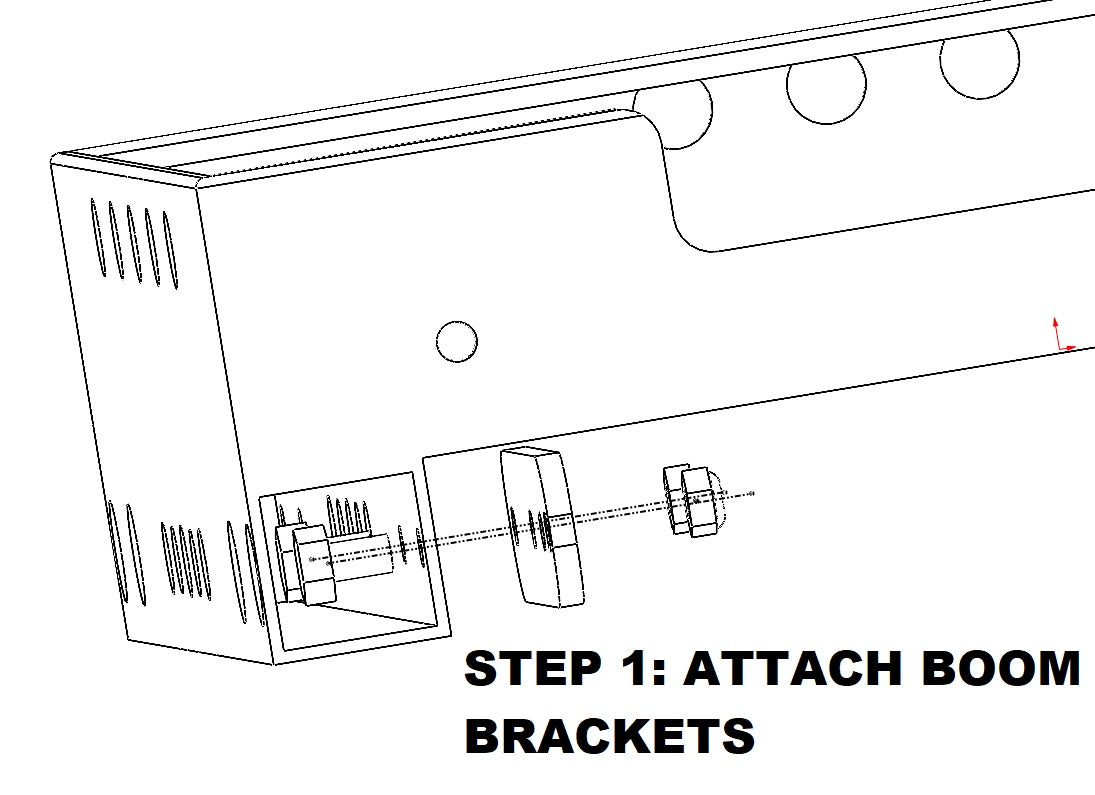 STEP 1: ATTACH BOOM BRACKETS