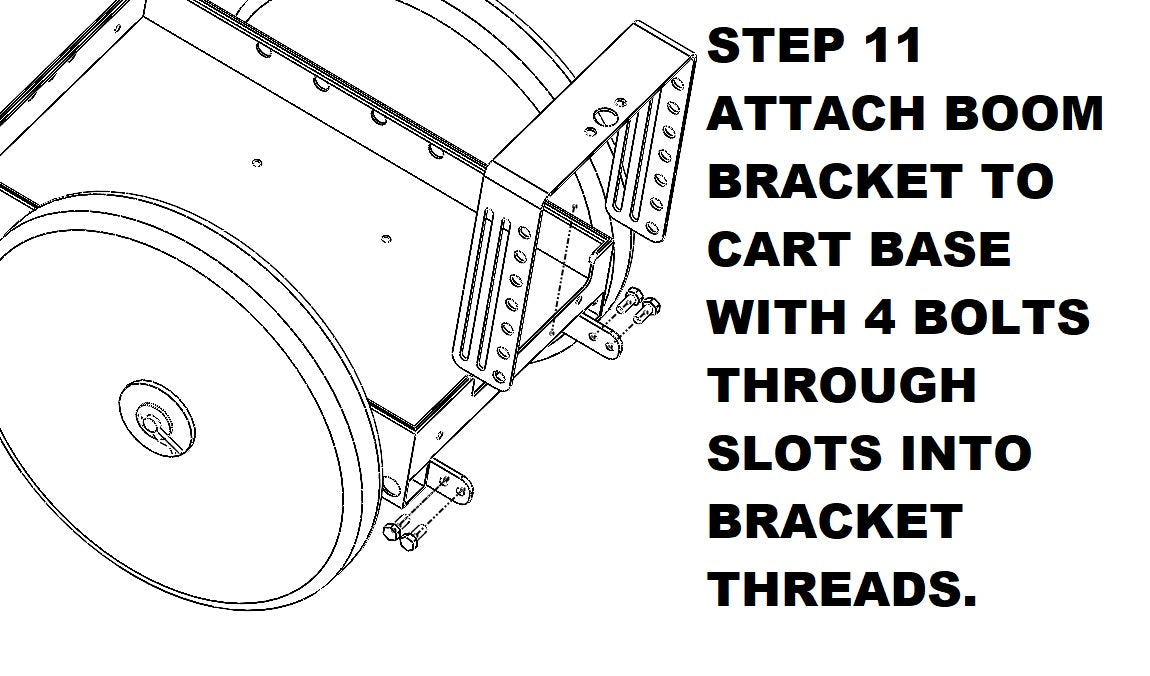 STEP 11
ATTACH BOOM BRACKET TO CART BASE WITH 4 BOLTS THROUGH SLOTS INTO BRACKET THREADS.