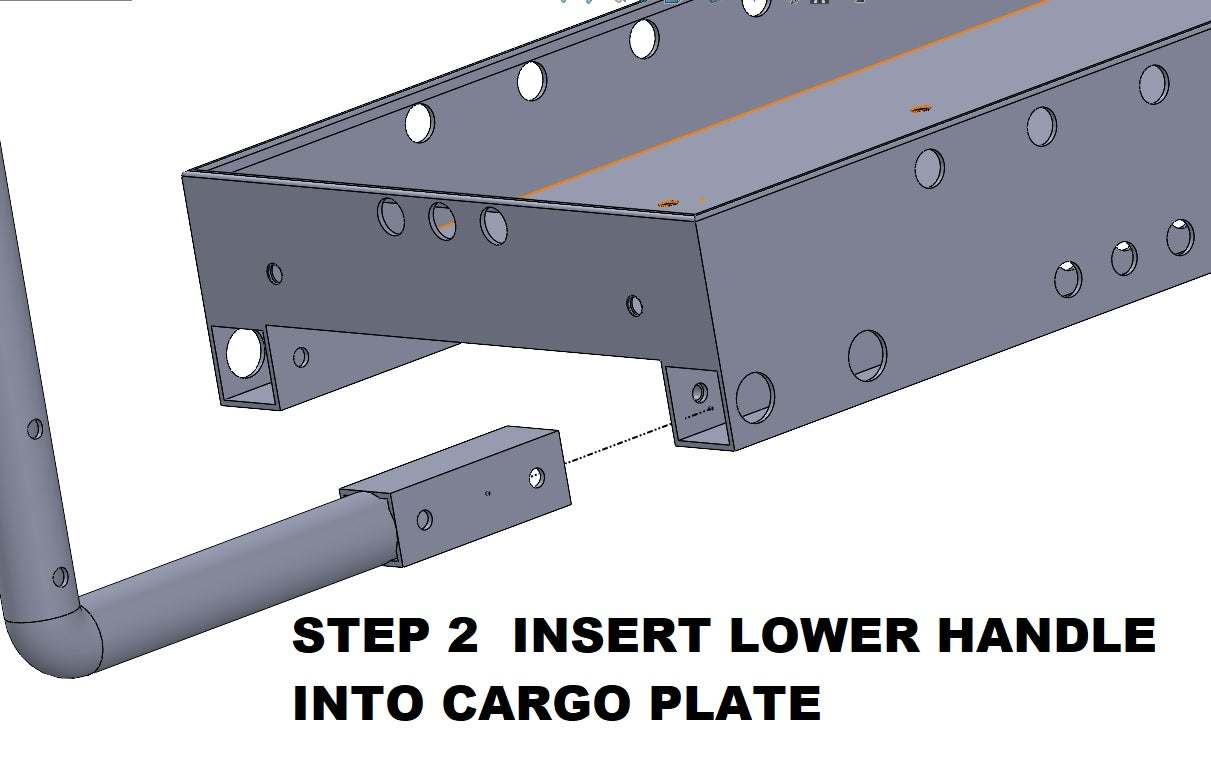 STEP 2 INSERT LOWER HANDLE INTO CARGO PLATE