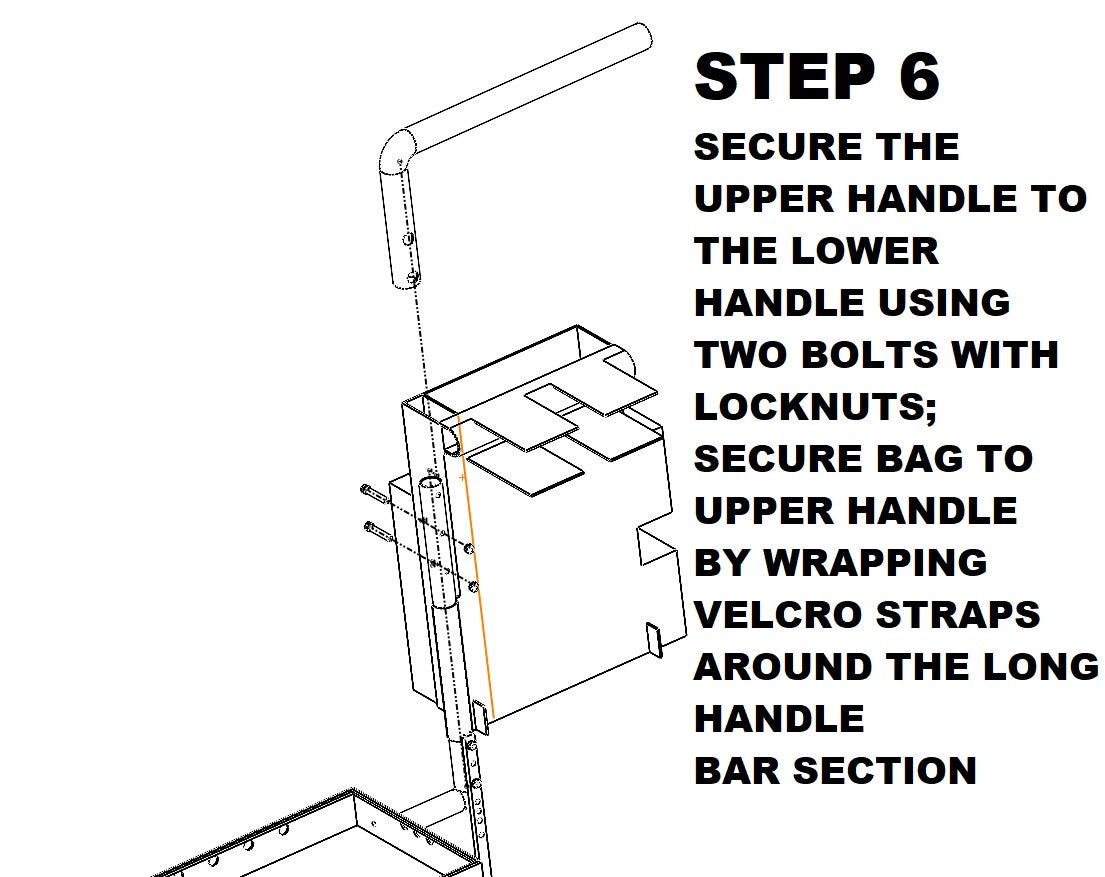 STEP 6

SECURE THE UPPER HANDLE TO THE LOWER HANDLE USING TWO BOLTS WITH LOCKNUTS; SECURE BAG TO UPPER HANDLE BY WRAPPING VELCRO STRAPS AROUND THE LONG HANDLE BAR SECTION