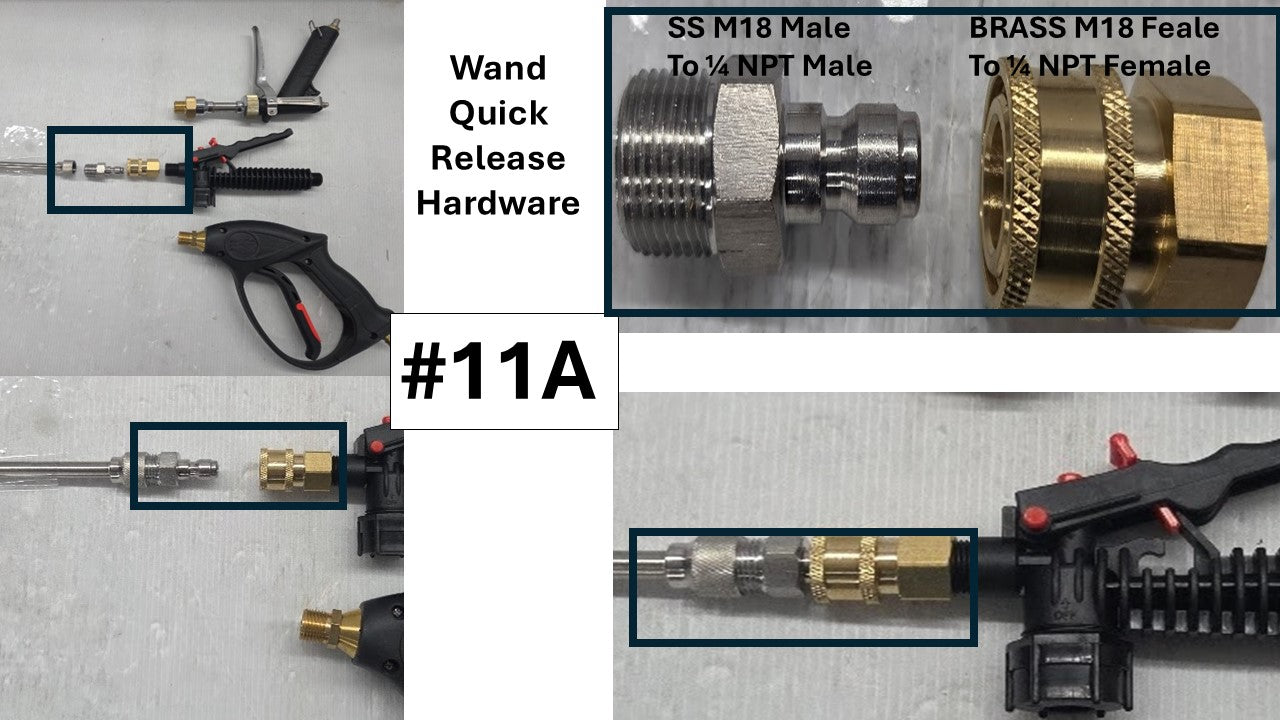 Wand Quick Release Hardware

SS M18 Male
To ¼ NPT Male

BRASS M18 Feale
To ¼ NPT Female

#11A